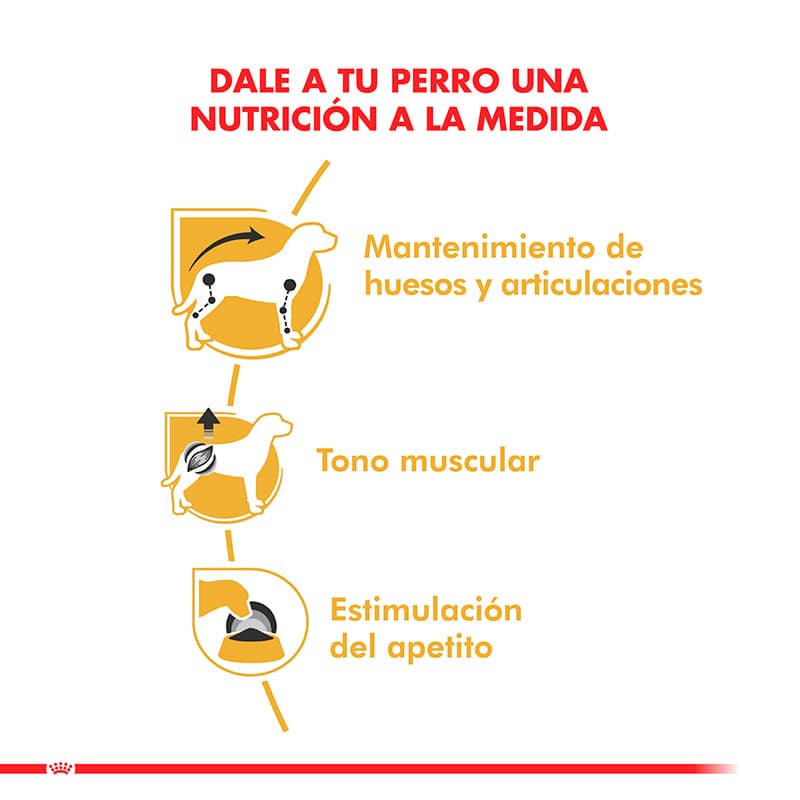 DALE A TU PERRO UNA NUTRICIÓN A LA MEDIDA

Mantenimiento de huesos y articulaciones

Tono muscular

Estimulación del apetito