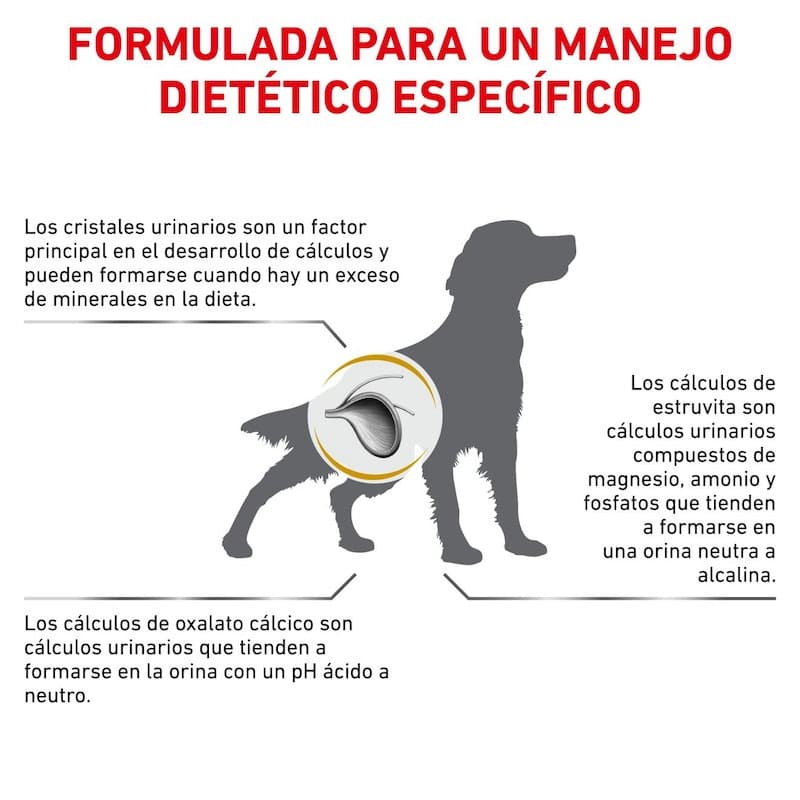 FORMULADA PARA UN MANEJO DIETÉTICO ESPECÍFICO

Los cristales urinarios son un factor principal en el desarrollo de cálculos y pueden formarse cuando hay un exceso de minerales en la dieta.

Los cálculos de estruvita son cálculos urinarios compuestos de magnesio, amonio y fosfatos que tienden a formarse en una orina neutra a alcalina.

Los cálculos de oxalato cálcico son cálculos urinarios que tienden a formarse en la orina con un pH ácido a neutro.